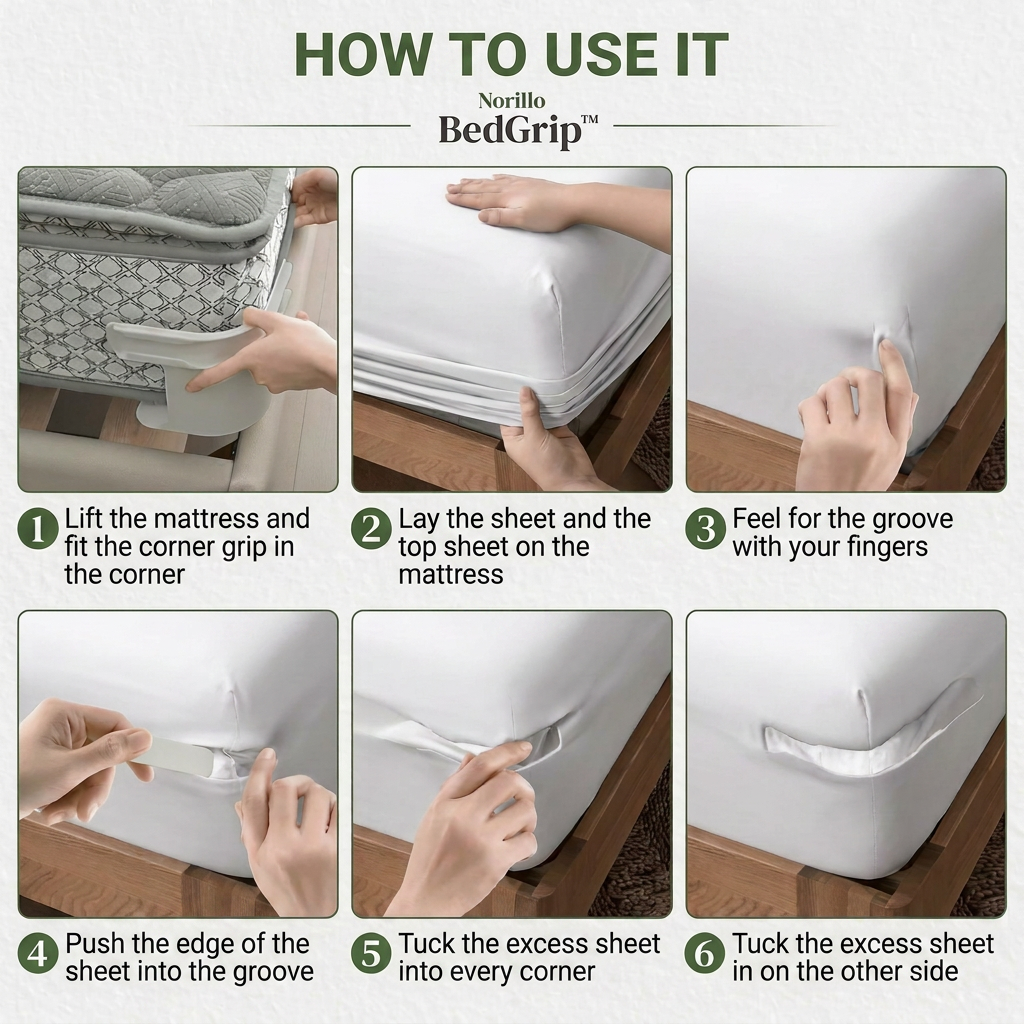 HOW TO USE IT

Norillo
BedGrip™

1 Lift the mattress and fit the corner grip in the corner

2 Lay the sheet and the top sheet on the mattress

3 Feel for the groove with your fingers

4 Push the edge of the sheet into the groove

5 Tuck the excess sheet into every corner

6 Tuck the excess sheet in on the other side