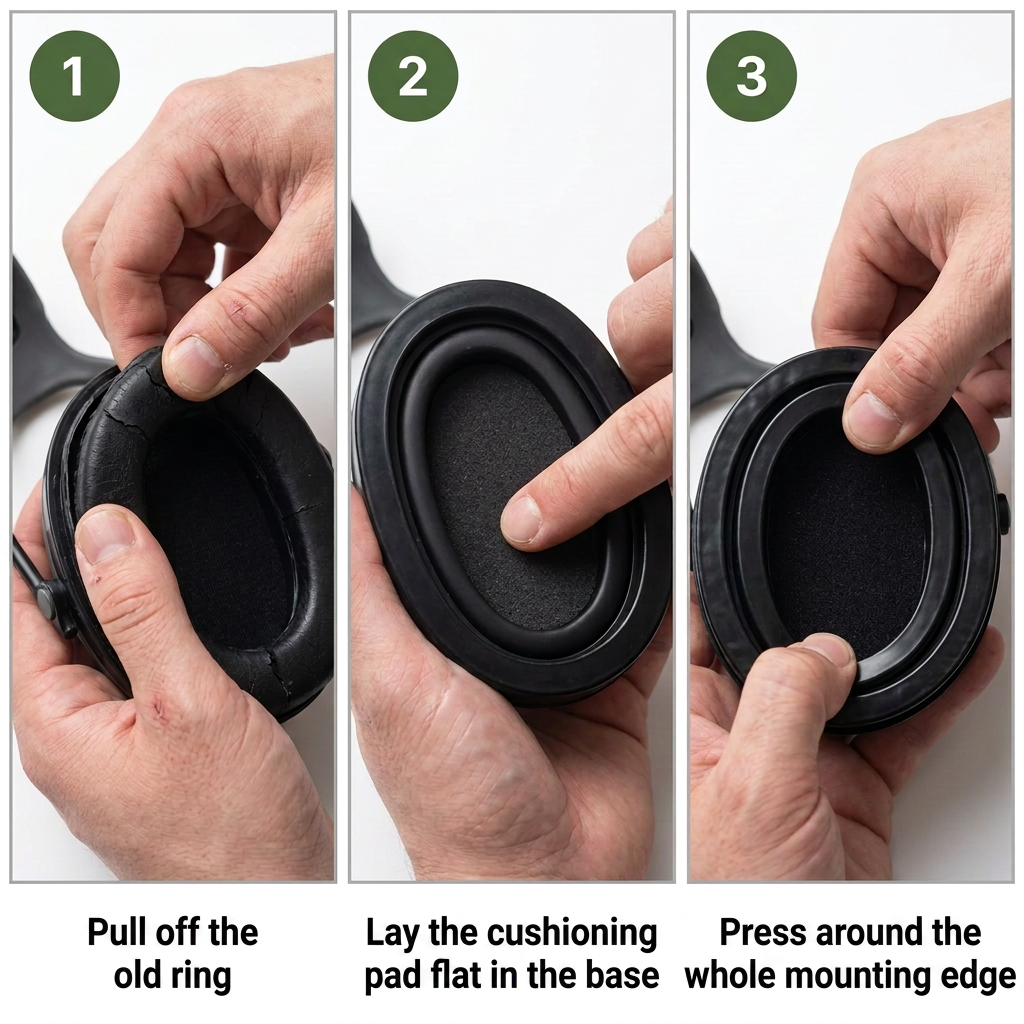 1

Pull off the old ring

2

Lay the cushioning pad flat in the base

3

Press around the whole mounting edge