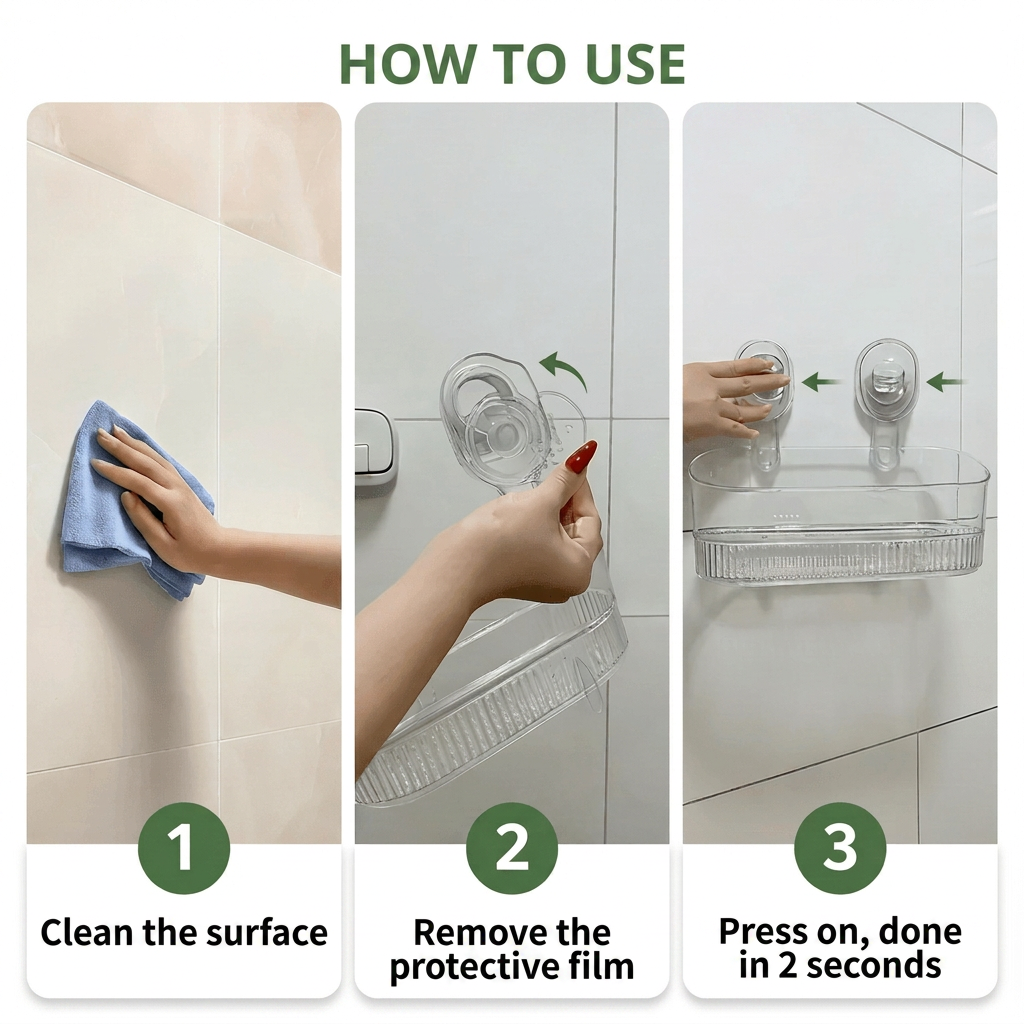 HOW TO USE

1
Clean the surface

2
Remove the protective film

3
Press on, done in 2 seconds