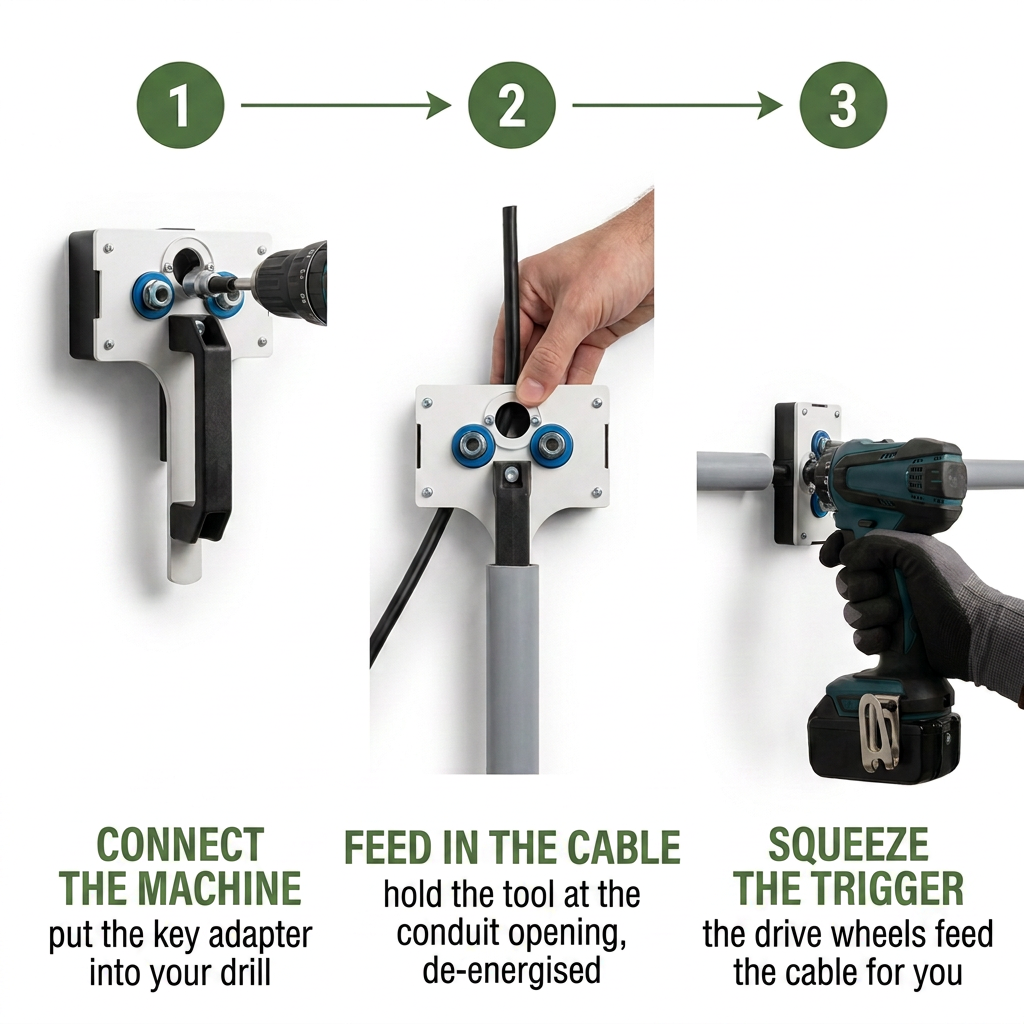 1

2

3

CONNECT THE MACHINE
put the key adapter into your drill

FEED IN THE CABLE
hold the tool at the conduit opening, de-energised

SQUEEZE THE TRIGGER
the drive wheels feed the cable for you