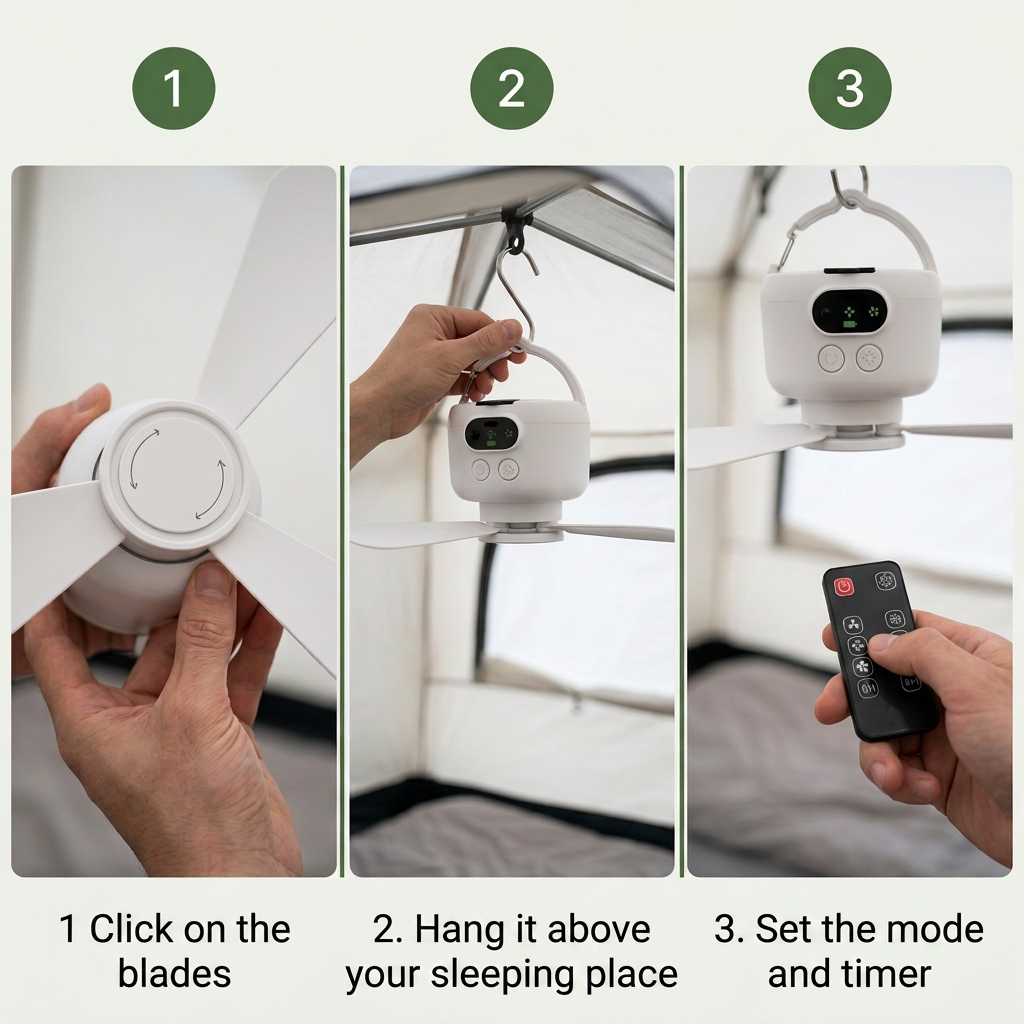 1

2

3

1 Click on the blades

2. Hang it above your sleeping place

3. Set the mode and timer