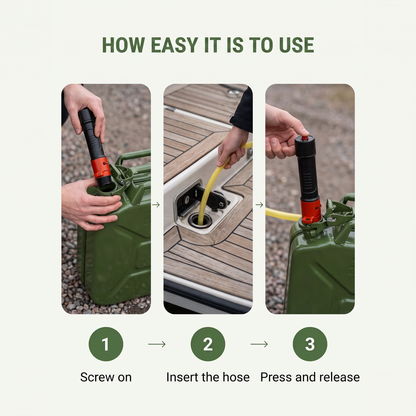 HOW EASY IT IS TO USE

1

Screw on

2

Insert the hose

3

Press and release